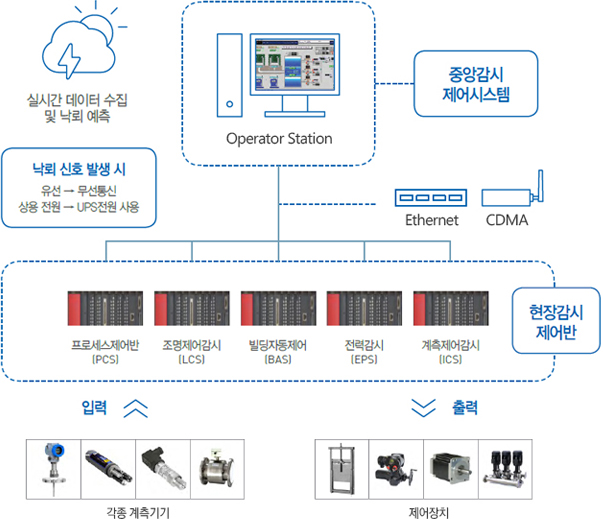 실시간 데이터 수집
및 낙뢰 예측

Operator Station

중앙감시
제어시스템

낙뢰 신호 발생 시
유선 → 무선통신
상용 전원 → UPS전원 사용

Ethernet

CDMA

프로세스제어반
[PCS]

조명제어감시
[LCS]

빌딩자동제어
[BAS]

전력감시
[EPS]

계측제어감시
[ICS]

현장감시
제어반

입력

출력

각종 계측기기

제어장치